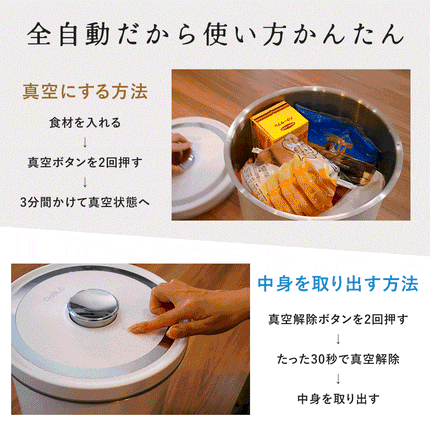 全自動だから使い方かんたん

真空にする方法

食材を入れる

↓

真空ボタンを2回押す

↓

3分間かけて真空状態へ

中身を取り出す方法

真空解除ボタンを2回押す

↓

たった30秒で真空解除

↓

中身を取り出す