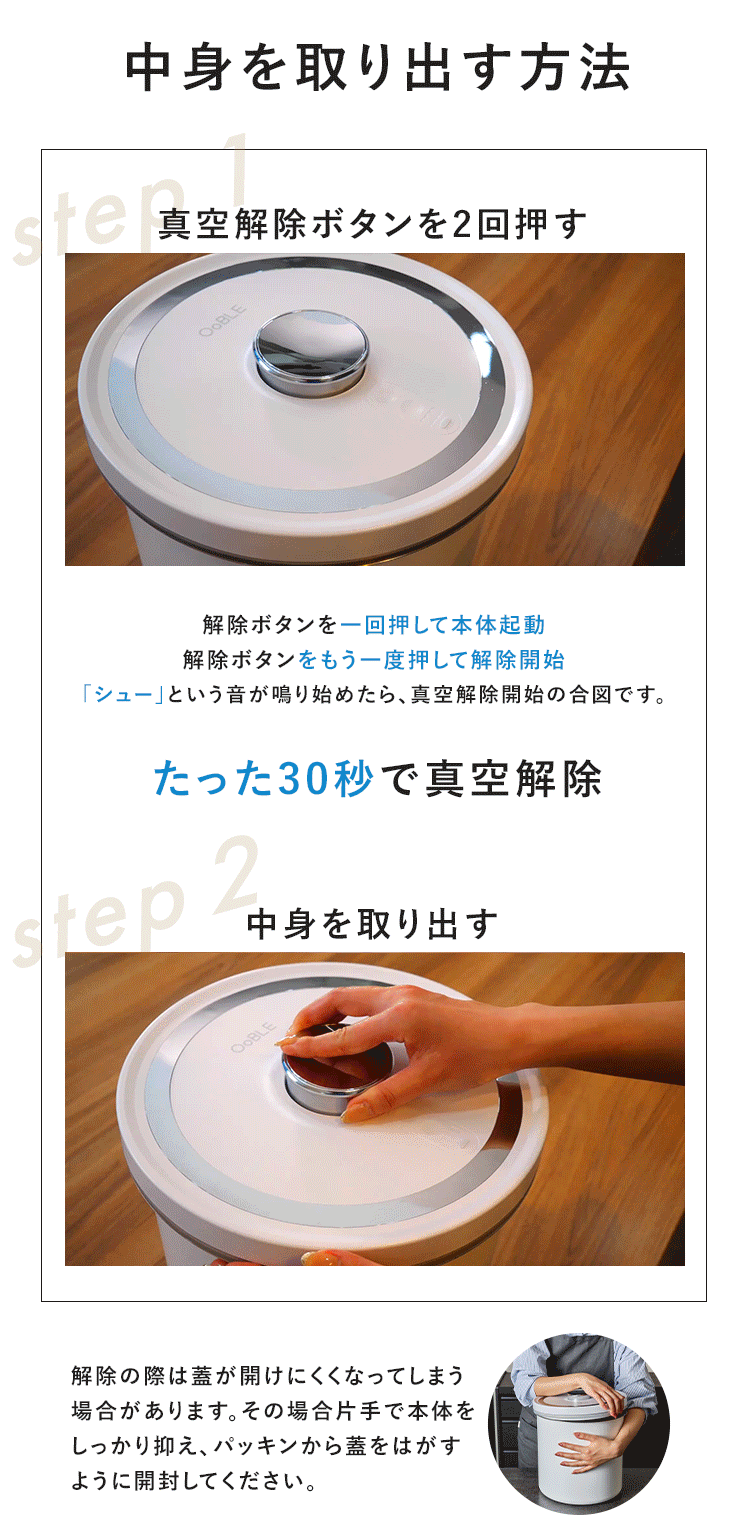 中身を取り出す方法

step 1

真空解除ボタンを2回押す

OoBLE

解除ボタンを一回押して本体起動
解除ボタンをもう一度押して解除開始
「シュー」という音が鳴り始めたら、真空解除開始の合図です。

たった30秒で真空解除

step 2

中身を取り出す

OoBLE

解除の際は蓋が開けにくくなってしまう場合があります。その場合片手で本体をしっかり抑え、パッキンから蓋をはがすように開封してください。